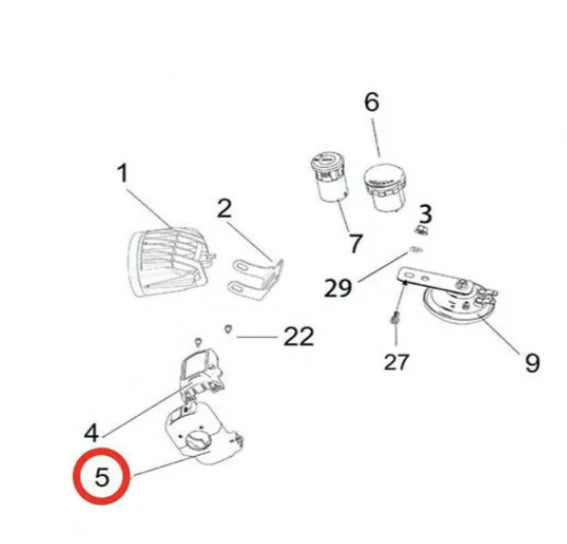 6

1

2

7

3

29

22

27

9

4

5